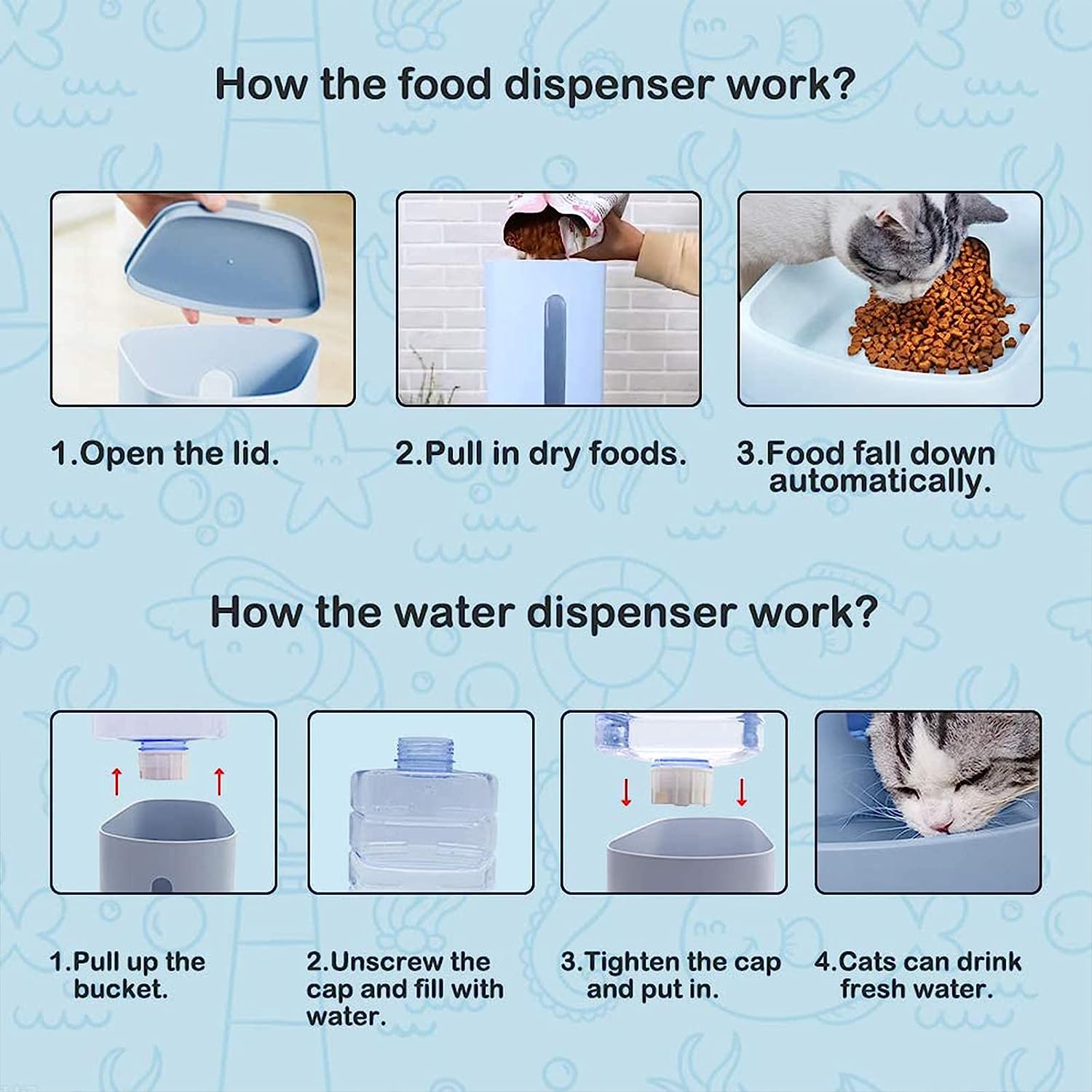 How the food dispenser work?

1.Open the lid.

2.Pull in dry foods.

3.Food fall down automatically.

How the water dispenser work?

1.Pull up the bucket.

2.Unscrew the cap and fill with water.

3.Tighten the cap and put in.

4.Cats can drink fresh water.